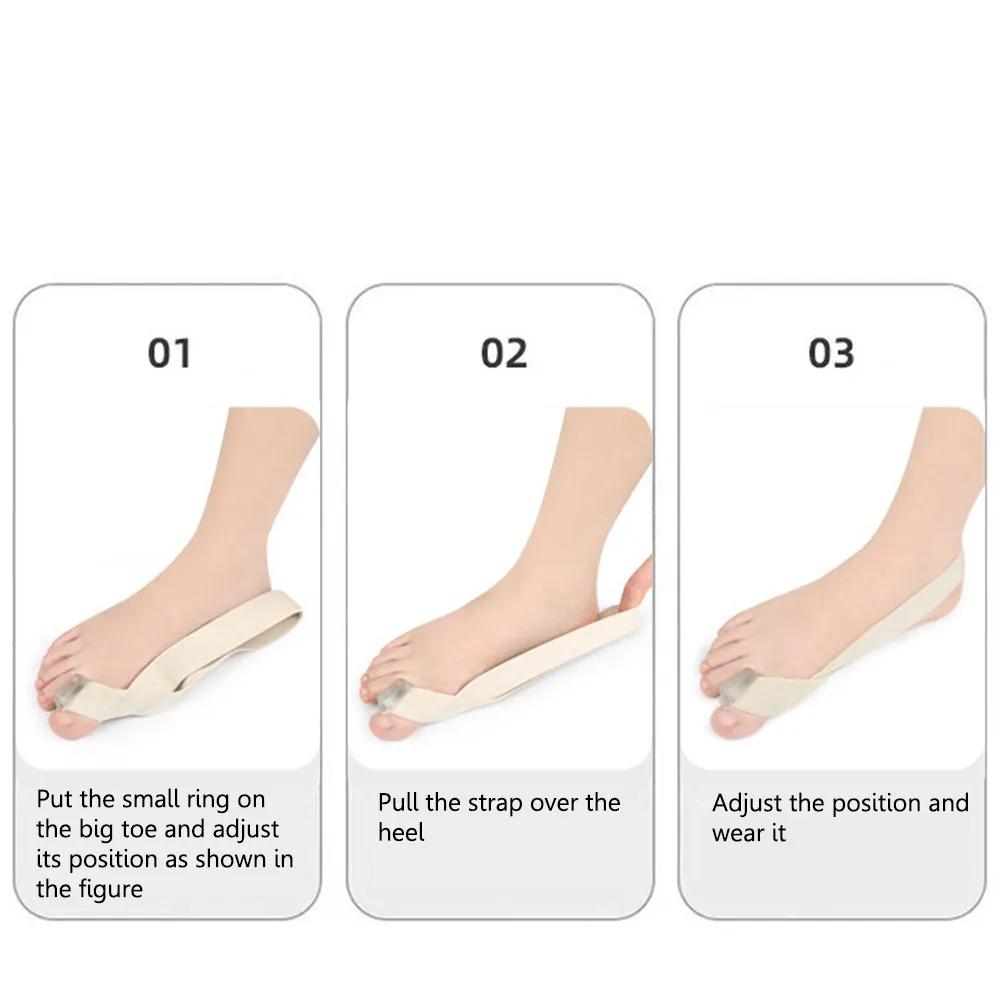 01

Put the small ring on the big toe and adjust its position as shown in the figure

02

Pull the strap over the heel

03

Adjust the position and wear it